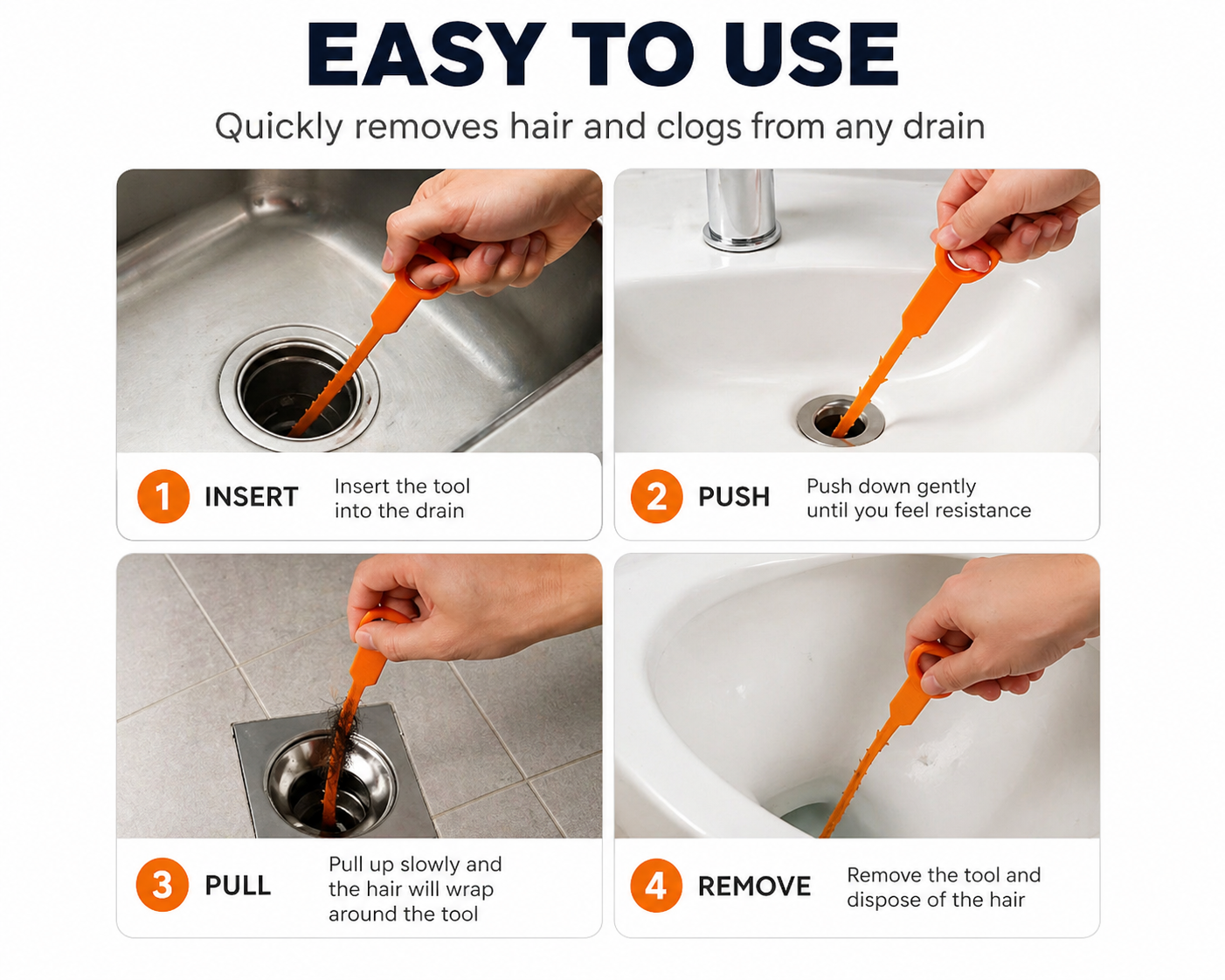 EASY TO USE

Quickly removes hair and clogs from any drain

1 INSERT Insert the tool into the drain

2 PUSH Push down gently until you feel resistance

3 PULL Pull up slowly and the hair will wrap around the tool

4 REMOVE Remove the tool and dispose of the hair